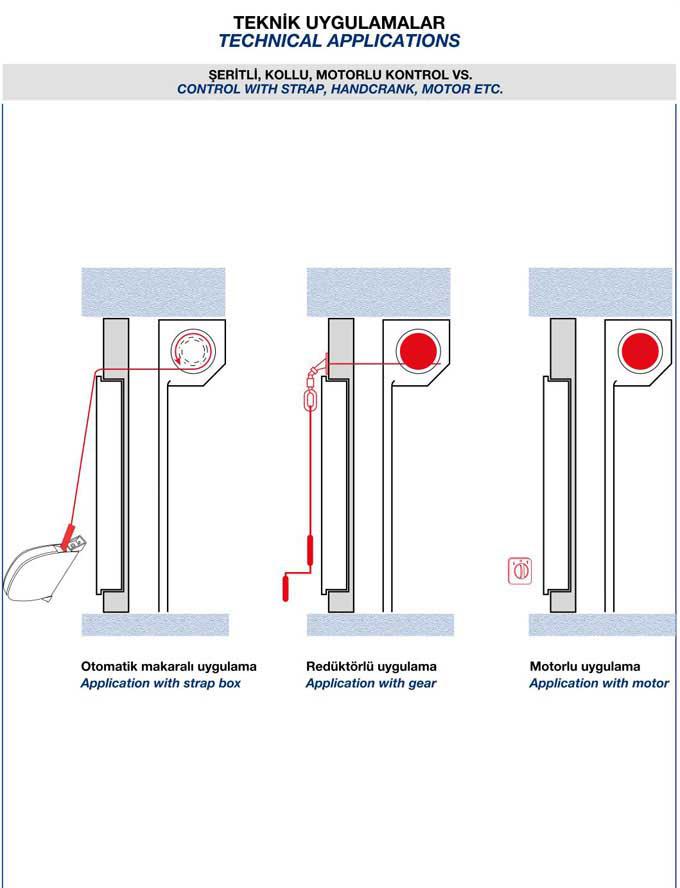 TEKNİK UYGULAMALAR
TECHNICAL APPLICATIONS

ŞERİTLİ, KOLLU, MOTORLU KONTROL VS.
CONTROL WITH STRAP, HANDCRANK, MOTOR ETC.

Otomatik makaralı uygulama
Application with strap box

Redüktörlü uygulama
Application with gear

Motorlu uygulama
Application with motor